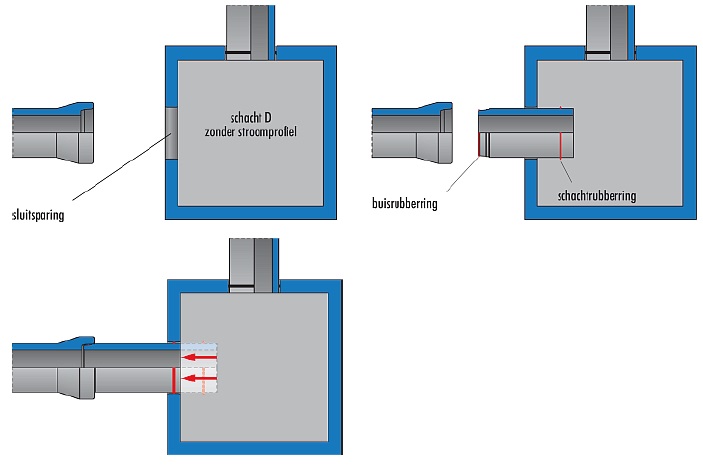 schacht D
zonder stroomprofiel

sluitsparing

buisrubberring

schachtrubberring